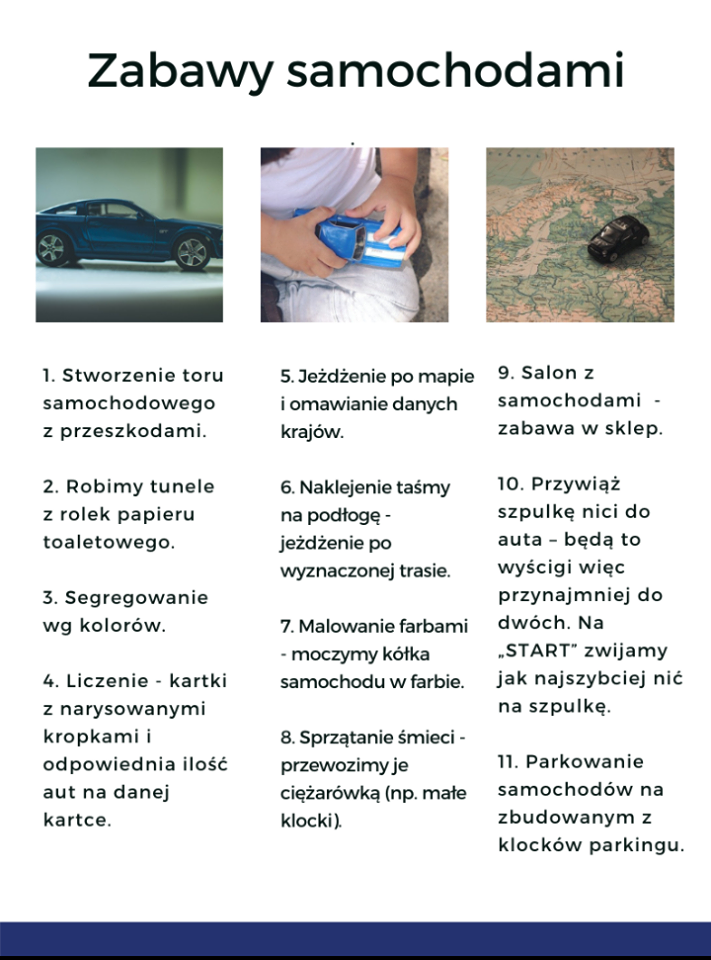 Zabawy samochodami

1. Stworzenie toru samochodowego z przeszkodami.

2. Robimy tunele z rolek papieru toaletowego.

3. Segregowanie wg kolorów.

4. Liczenie - kartki z narysowanymi kropkami i odpowiednia ilość aut na danej kartce.

5. Jeżdżenie po mapie i omawianie danych krajów.

6. Naklejenie taśmy na podłogę - jeżdżenie po wyznaczonej trasie.

7. Malowanie farbami - moczymy kółka samochodu w farbie.

8. Sprzątanie śmieci - przewozimy je ciężarówką (np. małe klocki).

9. Salon z samochodami - zabawa w sklep.

10. Przywiąż szpulkę nici do auta – będą to wyścigi więc przynajmniej do dwóch. Na „START" zwijamy jak najszybciej nić na szpulkę.

11. Parkowanie samochodów na zbudowanym z klocków parkingu.